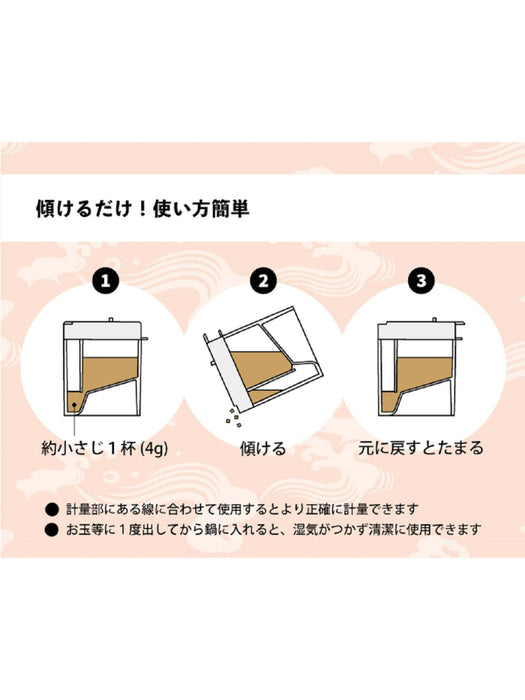 傾けるだけ！使い方簡単

1

約小さじ１杯 (4g)

2

傾ける

3

元に戻すとたまる

● 計量部にある線に合わせて使用するとより正確に計量できます
● お玉等に１度出してから鍋に入れると、湿気がつかず清潔に使用できます