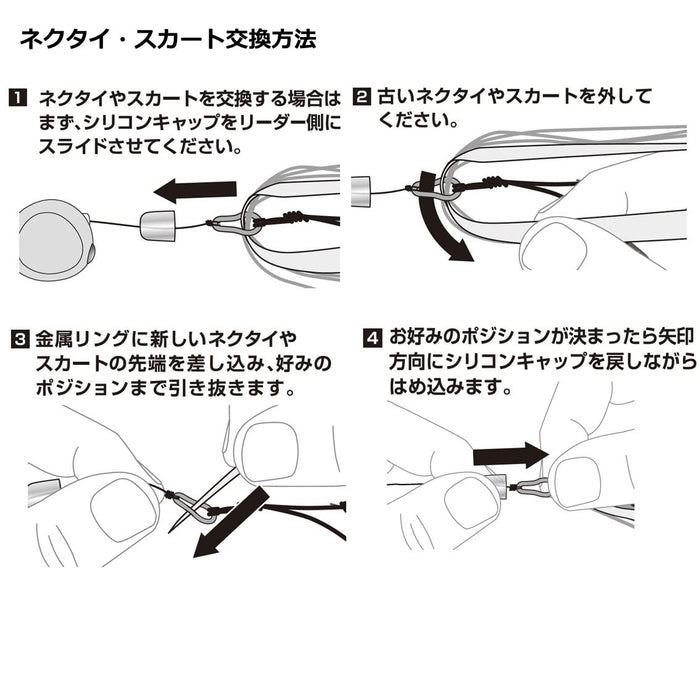 ネクタイ・スカート交換方法

1 ネクタイやスカートを交換する場合はまず、シリコンキャップをリーダー側にスライドさせてください。

2 古いネクタイやスカートを外してください。

3 金属リングに新しいネクタイやスカートの先端を差し込み、好みのポジションまで引き抜きます。

4 お好みのポジションが決まったら矢印方向にシリコンキャップを戻しながらはめ込みます。