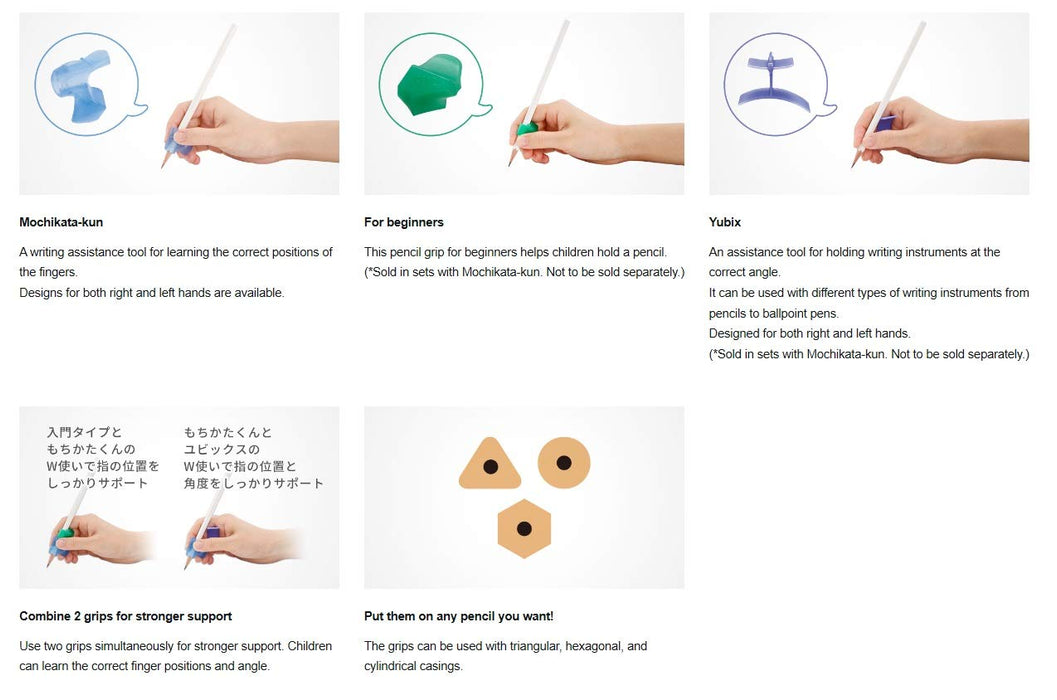 Mochikata-kun

A writing assistance tool for learning the correct positions of the fingers.
Designs for both right and left hands are available.

For beginners

This pencil grip for beginners helps children hold a pencil.
(*Sold in sets with Mochikata-kun. Not to be sold separately.)

Yubix

An assistance tool for holding writing instruments at the correct angle.
It can be used with different types of writing instruments from pencils to ballpoint pens.
Designed for both right and left hands.
(*Sold in sets with Mochikata-kun. Not to be sold separately.)

入門タイプと
もちかたくんの
W使いで指の位置を
しっかりサポート

もちかたくんと
ユビックスの
W使いで指の位置と
角度をしっかりサポート

Combine 2 grips for stronger support

Use two grips simultaneously for stronger support. Children can learn the correct finger positions and angle.

Put them on any pencil you want!

The grips can be used with triangular, hexagonal, and cylindrical casings.