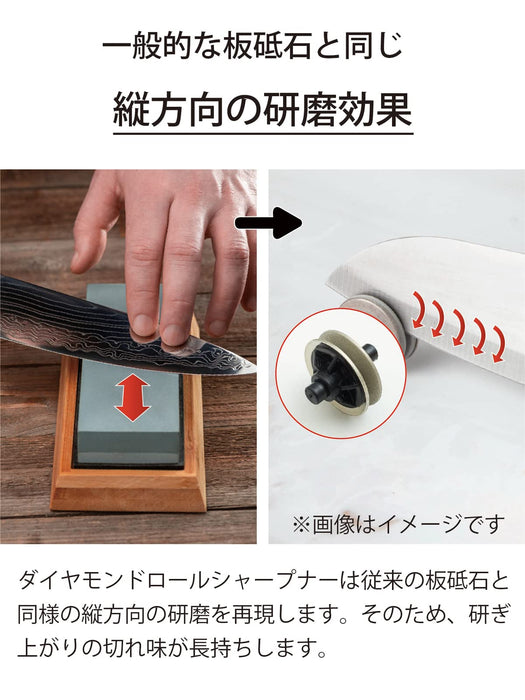 一般的な板砥石と同じ

縦方向の研磨効果

※画像はイメージです

ダイヤモンドロールシャープナーは従来の板砥石と同様の縦方向の研磨を再現します。そのため、研ぎ上がりの切れ味が長持ちします。