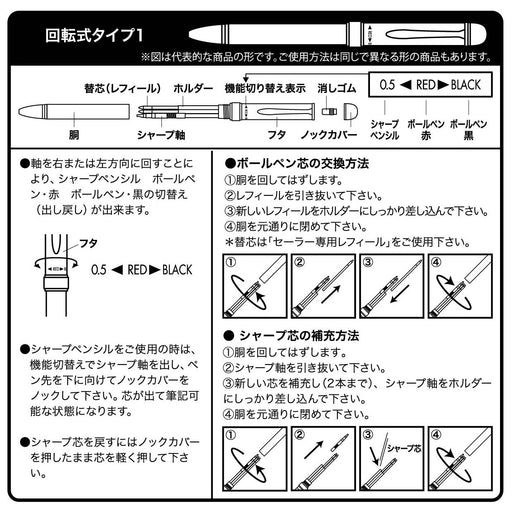 回転式タイプ1

※図は代表的な商品の形です。ご使用方法は同じで異なる形の商品もあります。

替芯（レフィール）　ホルダー　機能切り替え表示　消しゴム

0.5 ◀ RED ▶ BLACK

胴　シャープ軸　フタ　ノックカバー

シャープペンシル　ボールペン赤　ボールペン黒

●軸を右または左方向に回すことにより、シャープペンシル　ボールペン・赤　ボールペン・黒の切替え（出し戻し）が出来ます。

フタ

0.5 ◀ RED ▶ BLACK

●シャープペンシルをご使用の時は、機能切替えでシャープ軸を出し、ペン先を下に向けてノックカバーをノックして下さい。芯が出て筆記可能な状態になります。

●シャープ芯を戻すにはノックカバーを押したまま芯を軽く押して下さい。

●ボールペン芯の交換方法

①胴を回してはずします。
②レフィールを引き抜いて下さい。
③新しいレフィールをホルダーにしっかり差し込んで下さい。
④胴を元通りに閉めて下さい。
＊替芯は「セーラー専用レフィール」をご使用下さい。

①　②　③　④

● シャープ芯の補充方法

①胴を回してはずします。
②シャープ軸を引き抜いて下さい。
③新しい芯を補充し（2本まで）、シャープ軸をホルダーにしっかり差し込んで下さい。
④胴を元通りに閉めて下さい。

①　②　③ シャープ芯　④